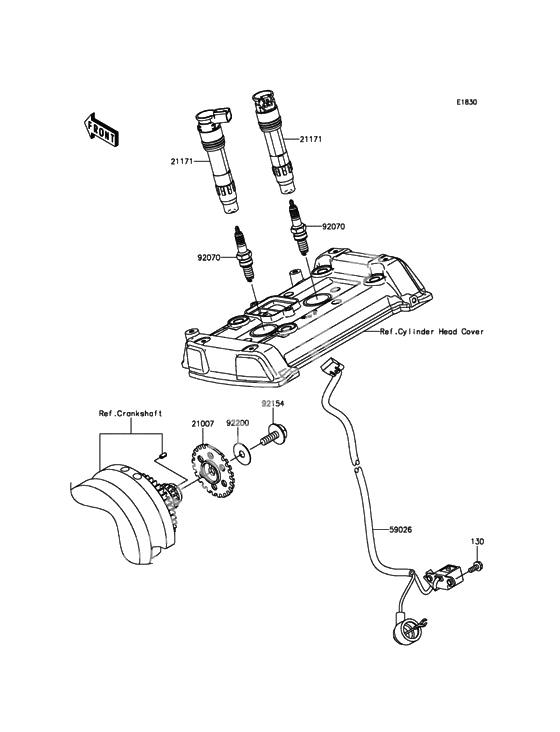 E1830

FRONT

21171

21171

92070

92070

Ref.Cylinder Head Cover

Ref.Crankshaft

21007

92200

92154

59026

130