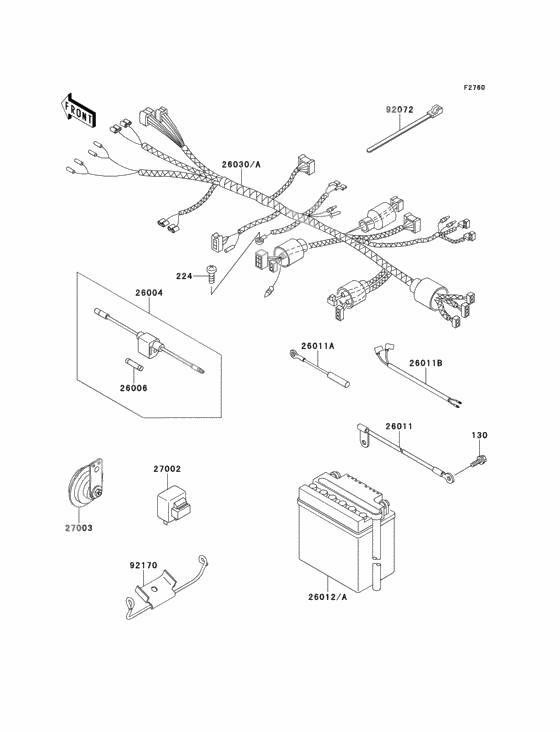 F2760

FRONT

92072

26030/A

224

26004

26006

26011A

26011B

26011

130

27002

27003

92170

26012/A