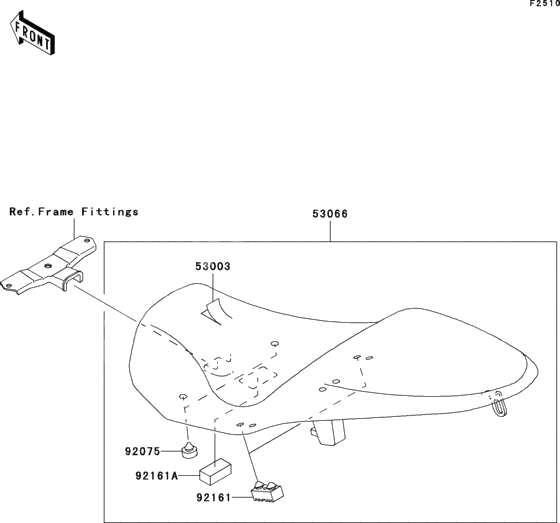 F2510

FRONT

Ref.Frame Fittings

53066

53003

92075

92161A

92161