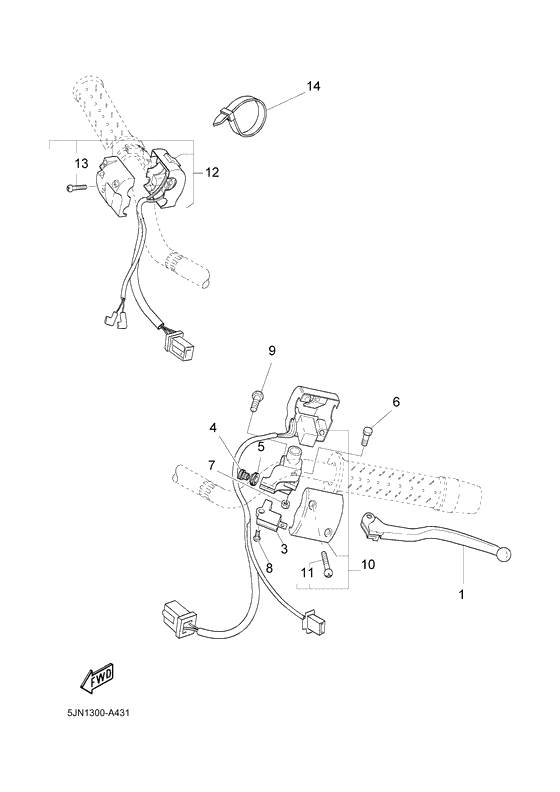 14
13
12
9
6
4
5
7
3
8
11
10
1
FWD
5JN1300-A431