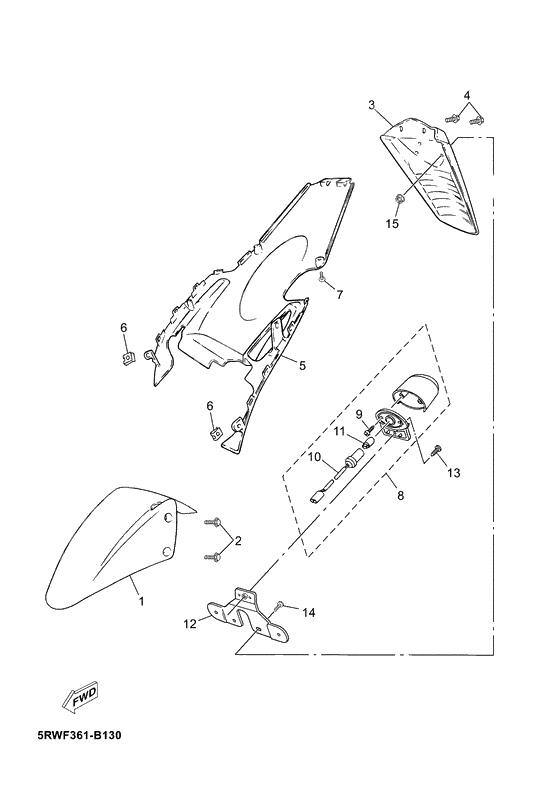 3
4
15
7
6
5
6
9
11
10
13
8
2
1
12
14
FWD
5RWF361-B130