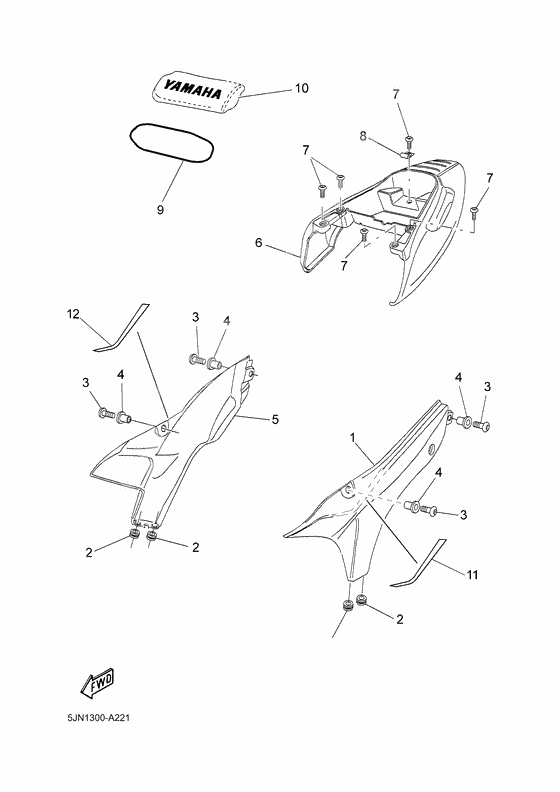 YAMAHA
10
9
7
8
7
7
6
7
12
3
4
3
4
5
2
2
4
3
1
4
3
11
2
FWD
5JN1300-A221