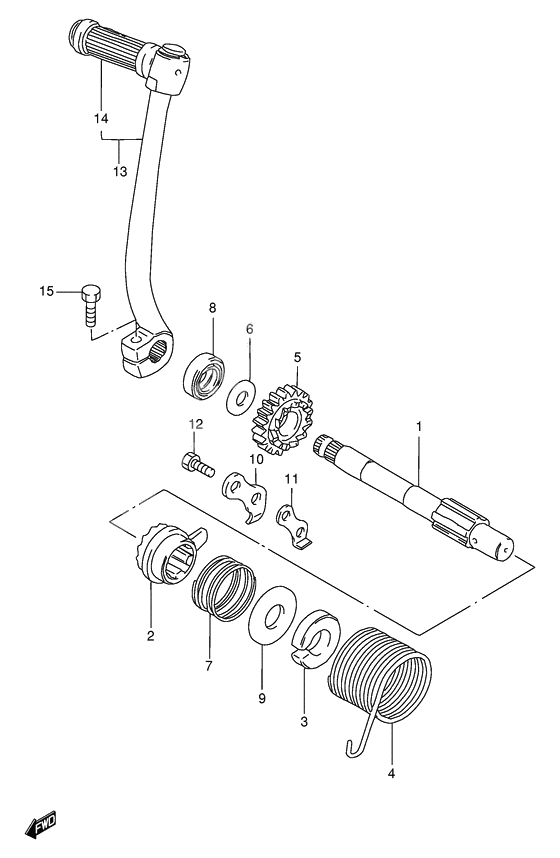 14
13
15
8
6
5
1
12
10
11
2
7
9
3
4
FWD