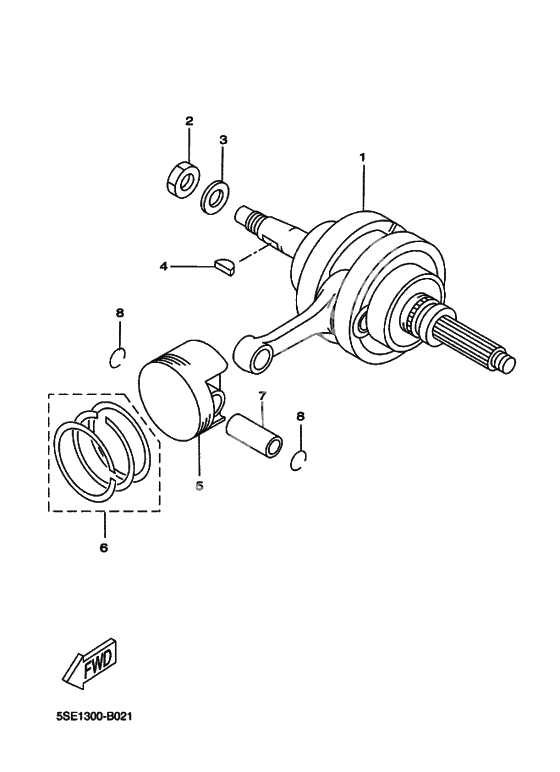 2
3
1
4
8
7
8
5
6
FWD
5SE1300-B021