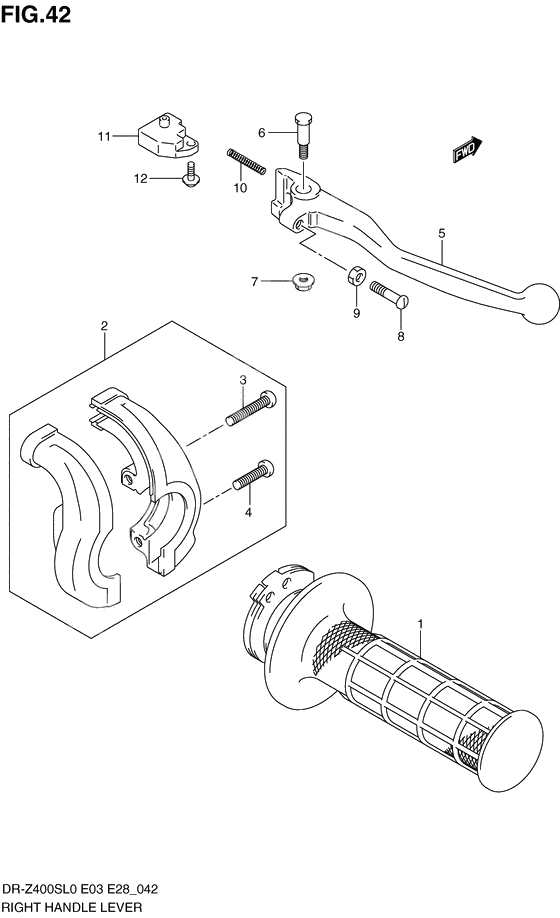 FIG.42

11

6

FWD

12

10

5

7

9

8

2

3

4

1

DR-Z400SL0 E03 E28_042
RIGHT HANDLE LEVER