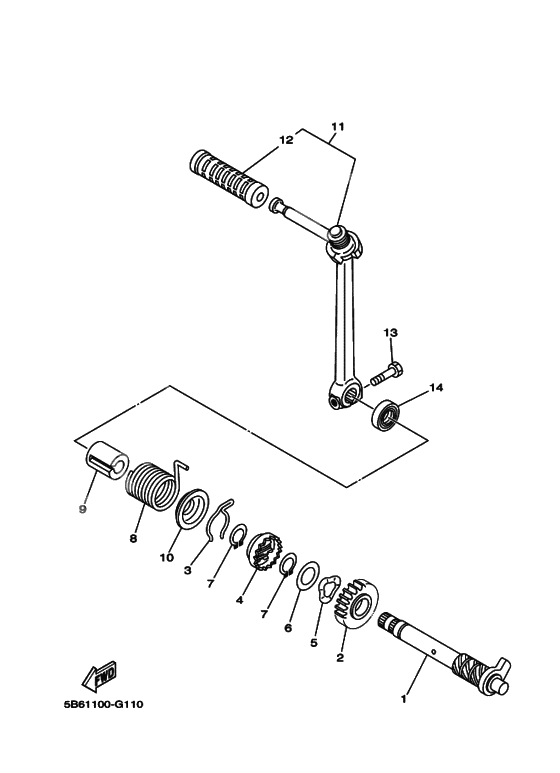 11
12
13
14
9
8
10
3
7
4
7
6
5
2
1
FWD
5B61100-G110