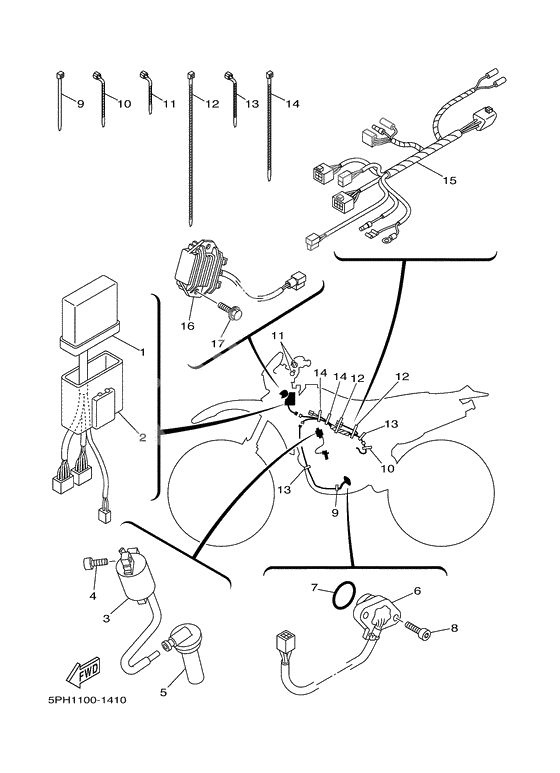 9
10
11
12
13
14
15
16
17
1
2
11
14
14
12
12
13
10
13
9
4
3
5
7
6
8
FWD
5PH1100-1410