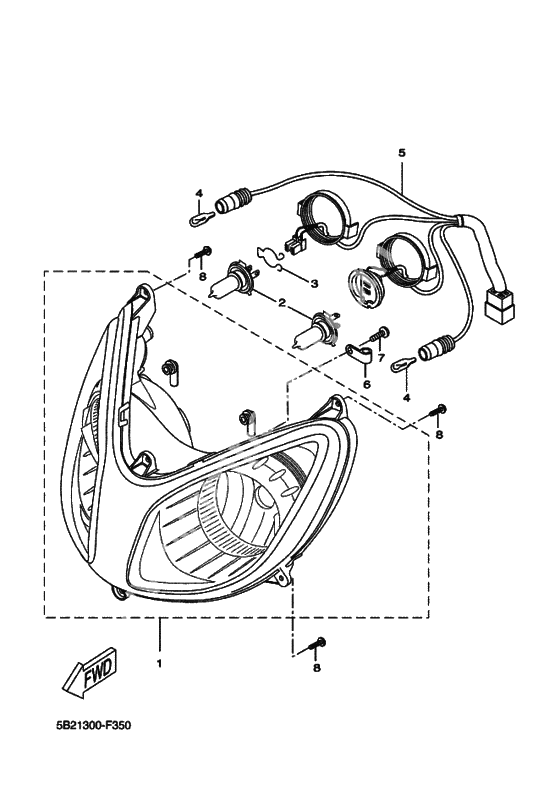 5
4
8
3
2
7
6
4
8
1
8
FWD
5B21300-F350