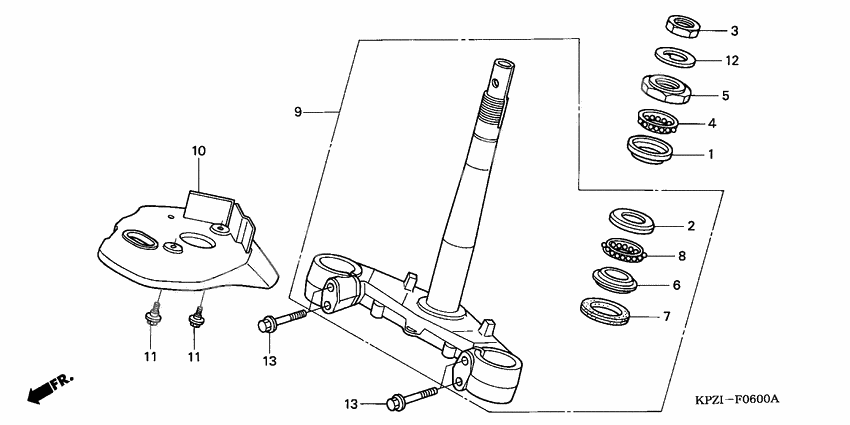 3
12
5
4
1
9
10
2
8
6
7
11
11
13
13
FR.
KPZI－F0600A