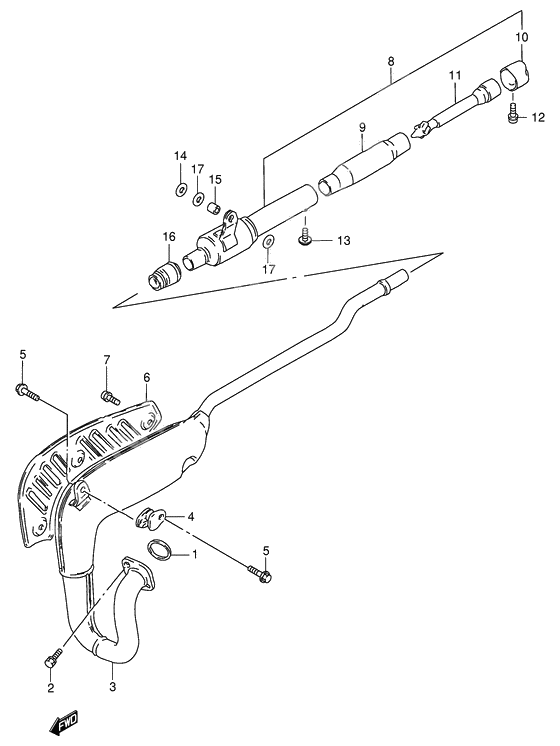 10
8
11
12
9
14
17
15
13
16
17
5
7
6
4
1
5
2
3
FWD