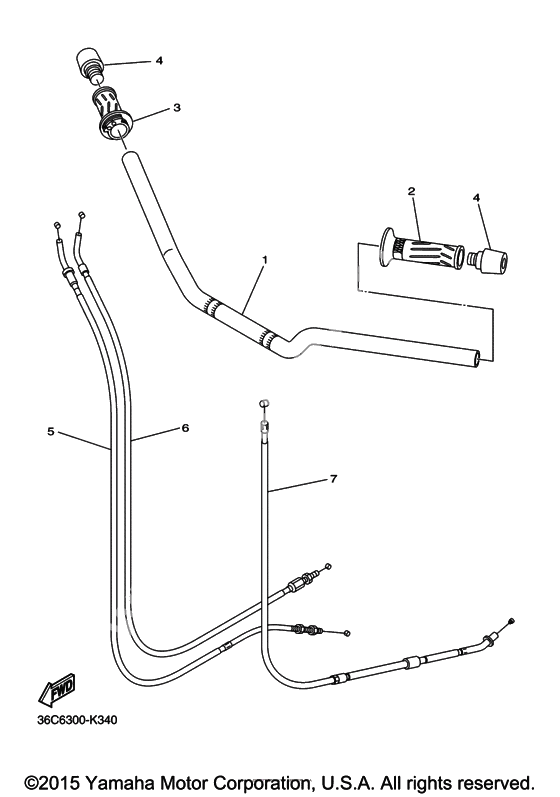 4
3
2
4
1
5
6
7
FWD
36C6300-K340
©2015 Yamaha Motor Corporation, U.S.A. All rights reserved.