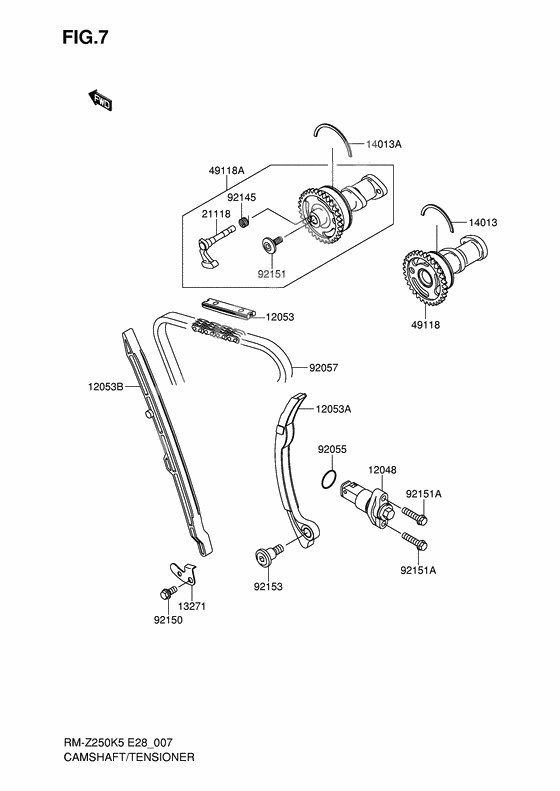 FIG.7

FWD

14013A

49118A

92145

21118

92151

14013

49118

12053

92057

12053B

12053A

92055

12048

92151A

92151A

92153

13271

92150

RM-Z250K5 E28_007
CAMSHAFT/TENSIONER