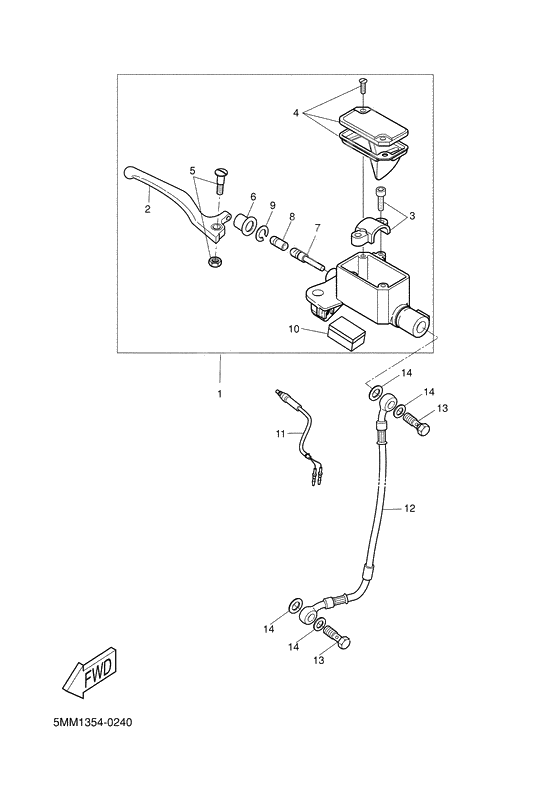 4
5
2
6
9
8
7
3
10
1
14
14
13
11
12
14
14
13
FWD
5MM1354-0240