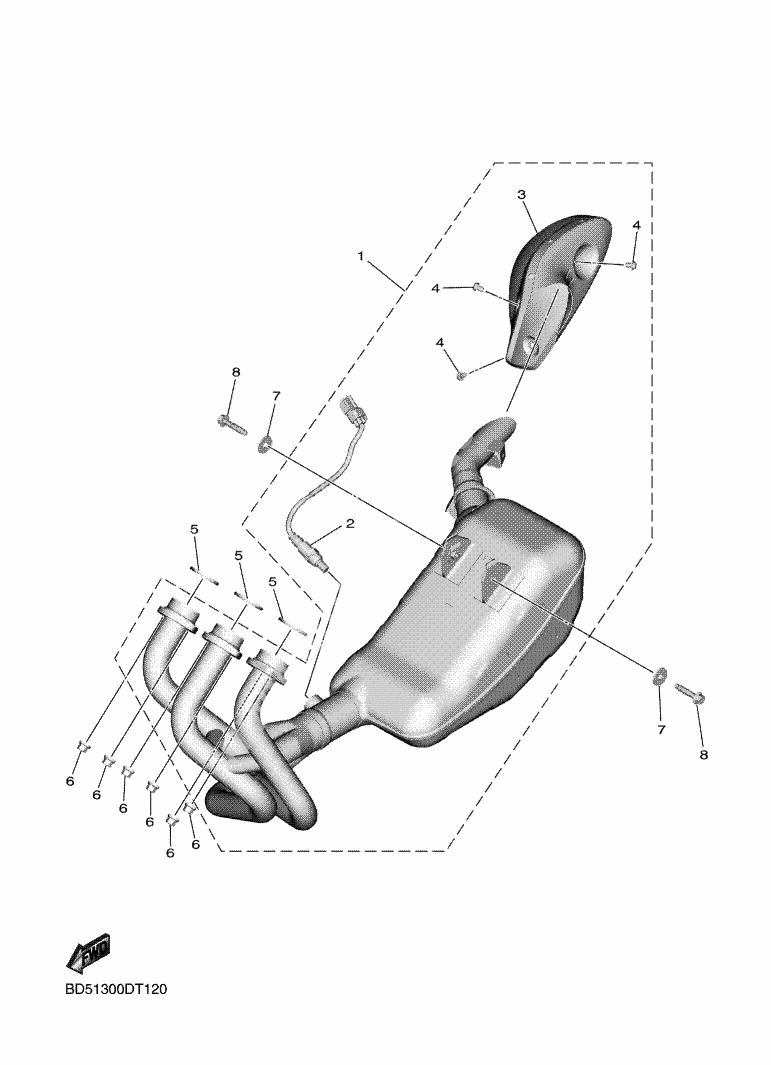 3
4
1
4
4
8
7
2
5
5
5
7
8
6
6
6
6
6
6
FWD
BD51300DT120