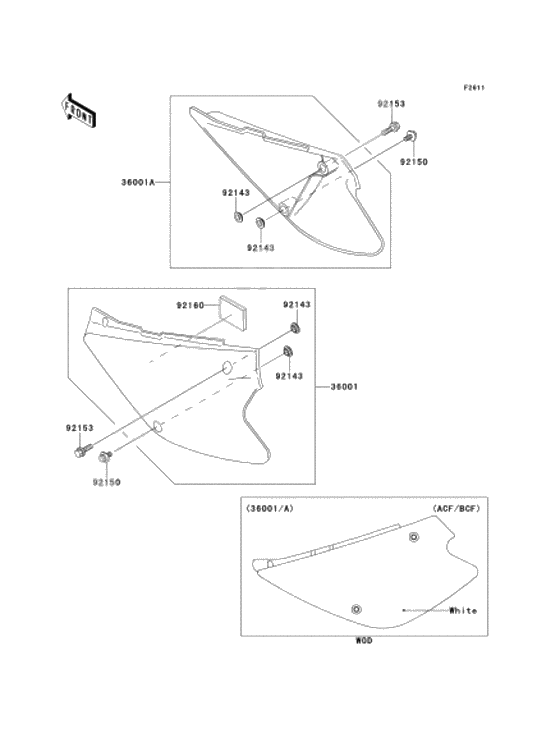 F2611

FRONT

92153

92150

36001A

92143

92143

92160

92143

92143

36001

92153

92150

(36001/A)

(ACF/BCF)

White

W0D