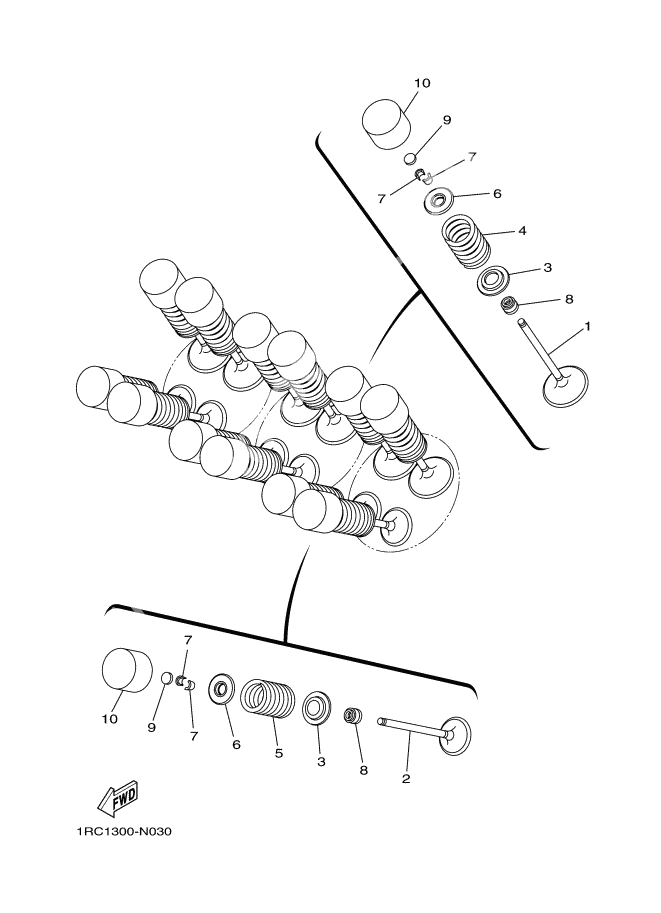 10
9
7
7
6
4
3
8
1

7
10
9
7
6
5
3
8
2

FWD

1RC1300-N030