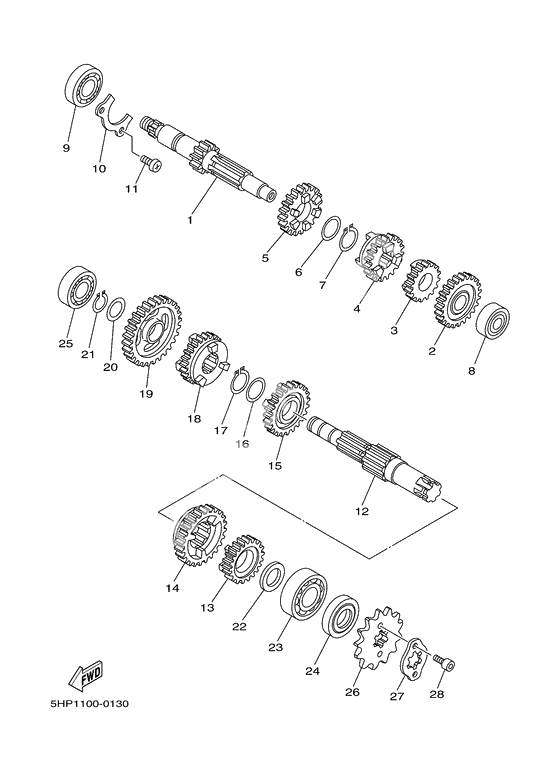 9
10
11
1
5
6
7
4
3
2
8
25
21
20
19
18
17
16
15
12
14
13
22
23
24
26
27
28
FWD
5HP1100-0130