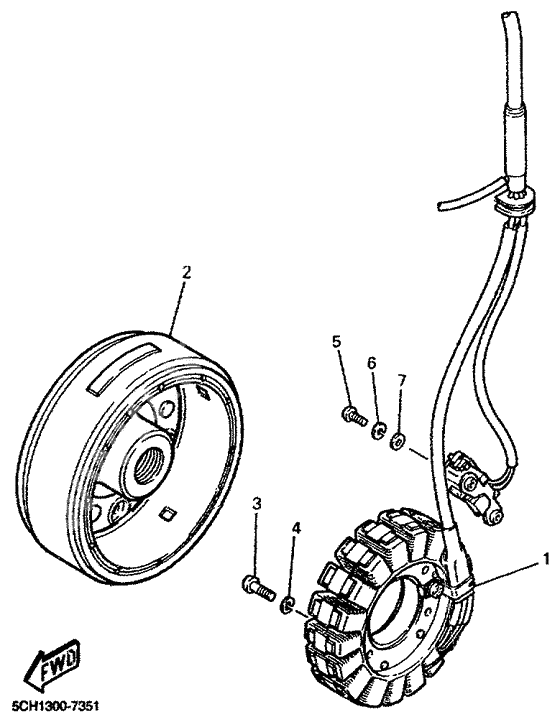 2

5

6

7

3

4

1

FWD

5CH1300-7351