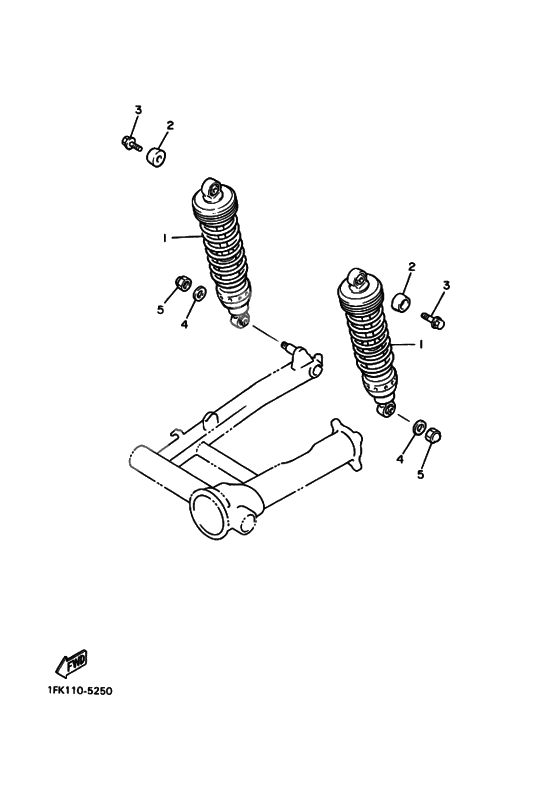 3
2
1
5
4
2
3
1
4
5
FWD
1FK110-5250