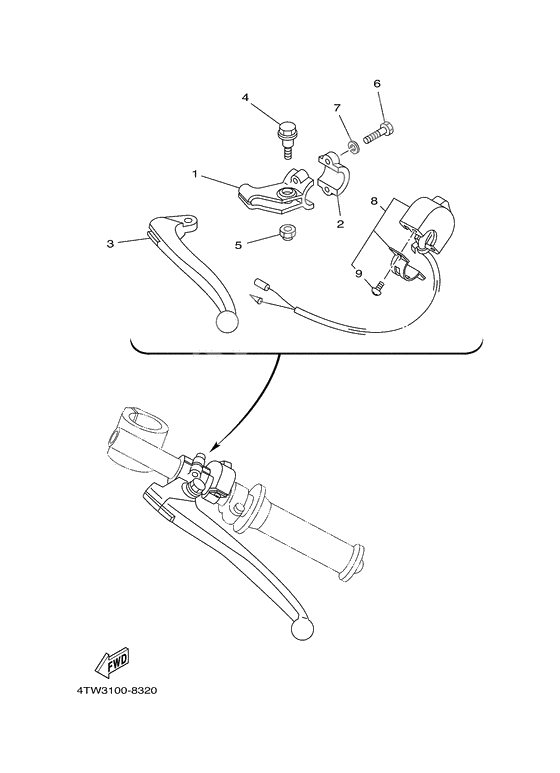 4
7
6
1
2
8
3
5
9
FWD
4TW3100-8320