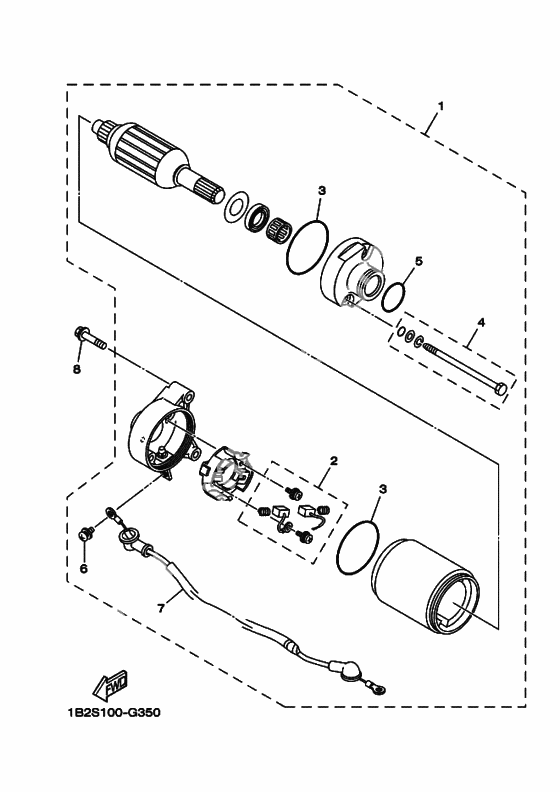 1
3
5
4
8
2
3
6
7
FWD
1B2S100-G350