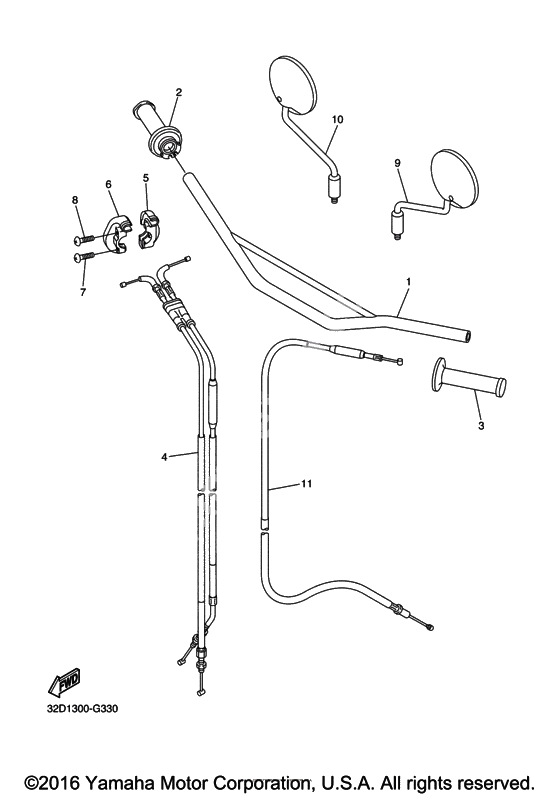 2
10
9
6
5
8
7
1
3
4
11
FWD
32D1300-G330
©2016 Yamaha Motor Corporation, U.S.A. All rights reserved.