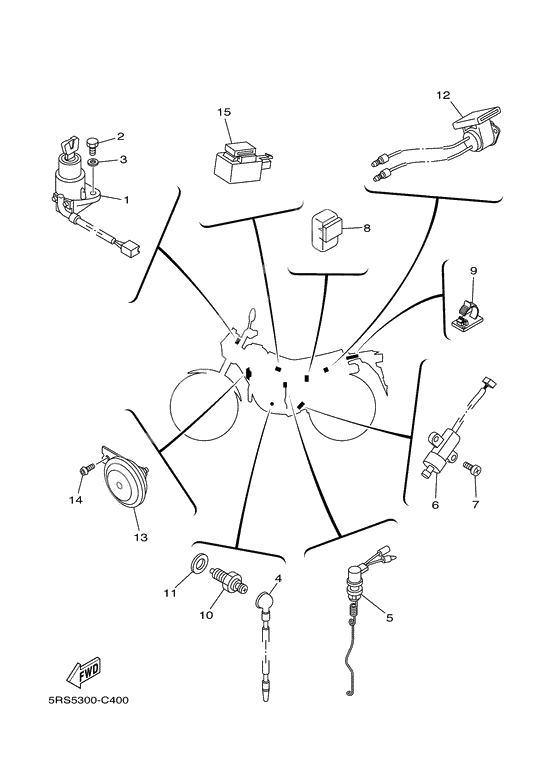 15
12
2
3
1
8
9
6
7
14
13
11
10
4
5
FWD
5RS5300-C400