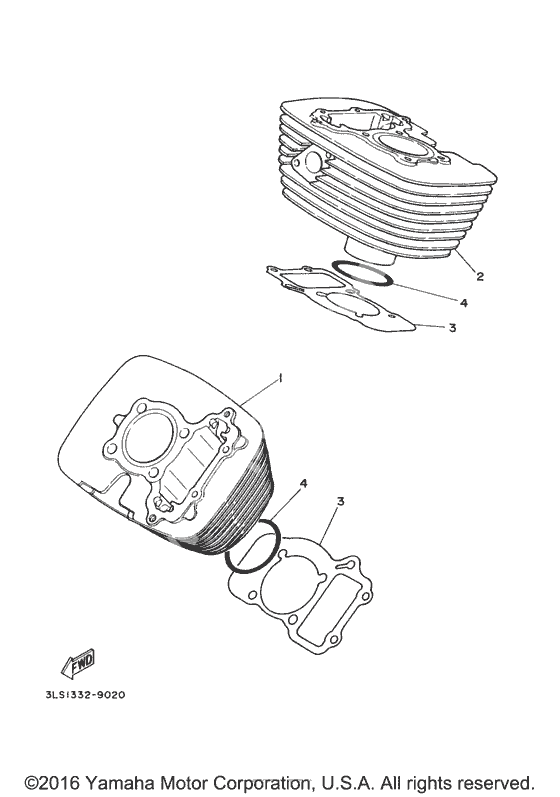 2
4
3
1
4
3
FWD
3LS1332-9020
©2016 Yamaha Motor Corporation, U.S.A. All rights reserved.