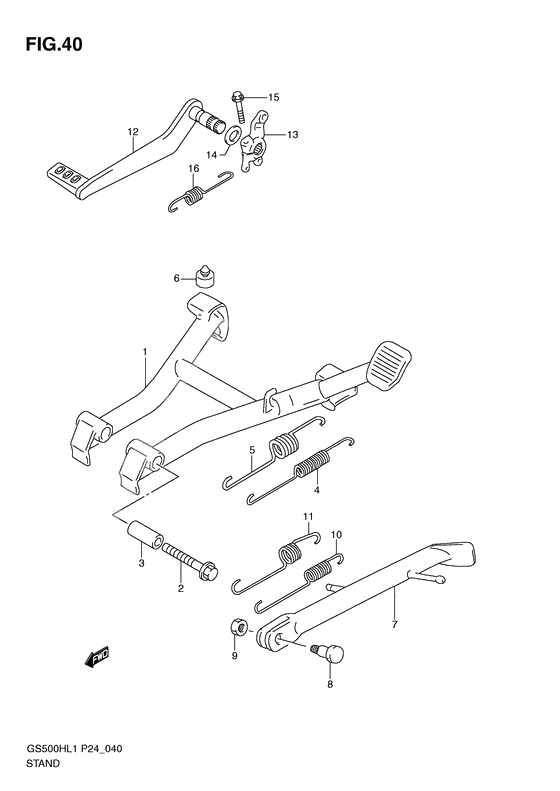 FIG.40

15
12
13
14
16

6

1

5

4

11
10

3

2

7

9

8

FWD

GS500HL1 P24_040
STAND