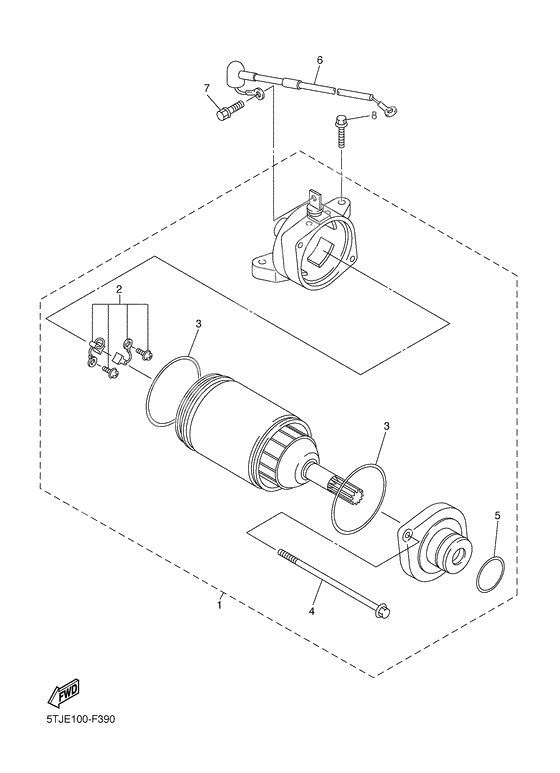 6
7
8
2
3
3
5
4
1
FWD
5TJE100-F390