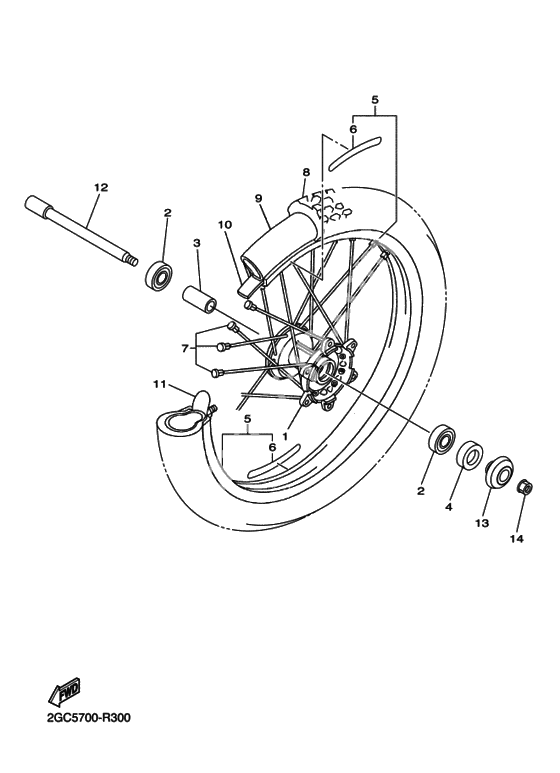 5
6
8
9
12
2
10
3
7
11
5
6
1
2
4
13
14
FWD
2GC5700-R300