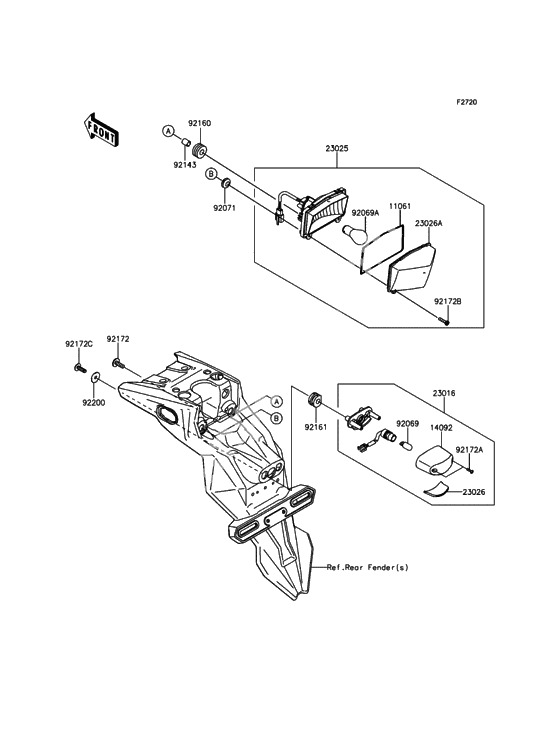 F2720

FRONT

A

92160

92143

B

92071

23025

92069A

11061

23026A

92172B

92172C

92172

92200

A

B

92161

23016

92069

14092

92172A

23026

Ref.Rear Fender(s)