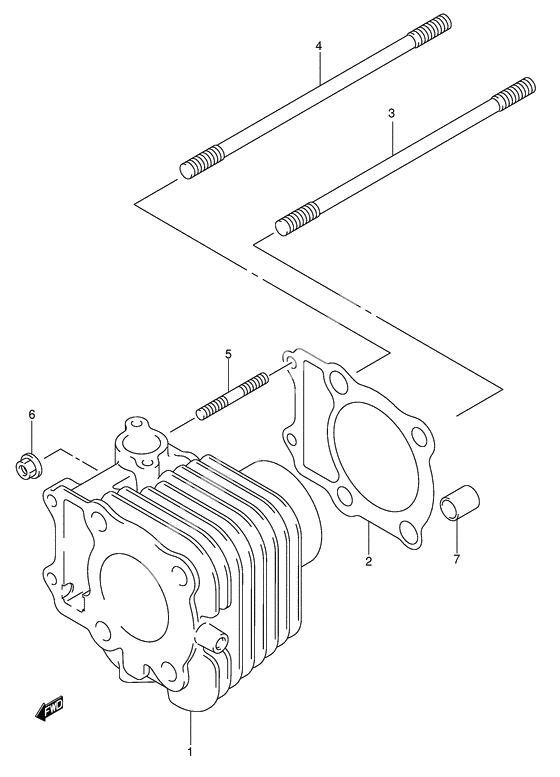 4
3
5
6
2
7
FWD
1