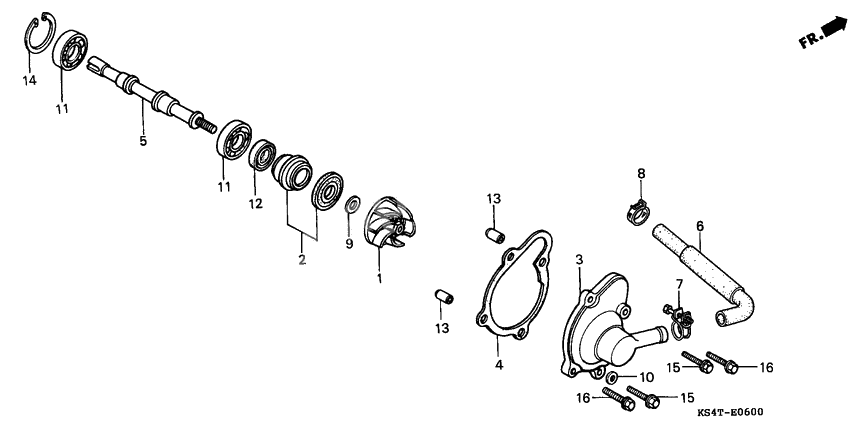 FR.

14
11
5
11
12
2
9
1
13
13
4
3
8
6
7
10
15
16
16
15

KS4T-E0600