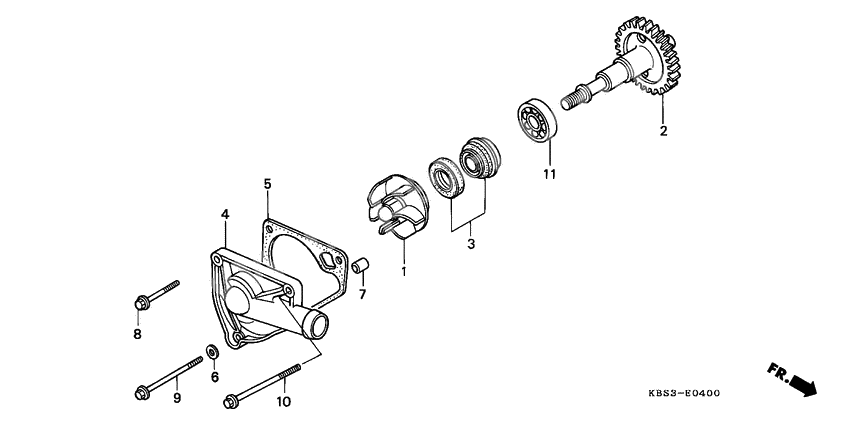 2

11

3

1

5

4

7

8

6

9

10

FR.

KBS3-E0400