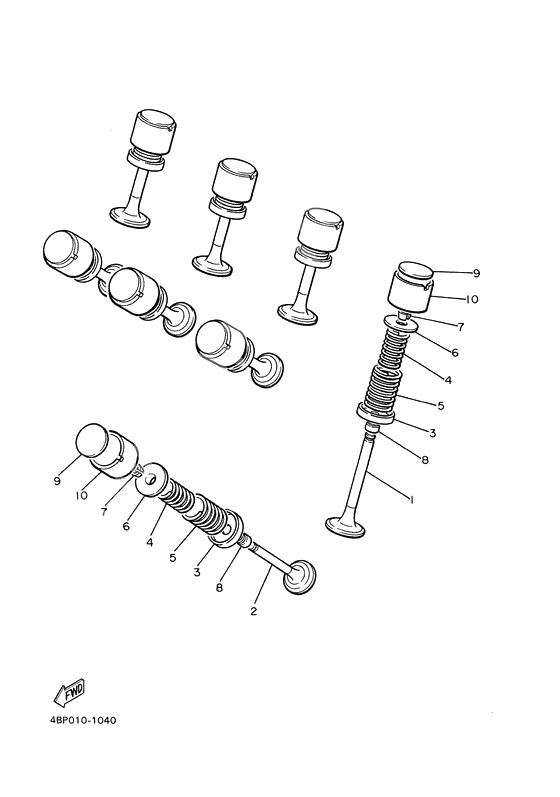 9
10
7
6
4
5
3
8
1

9
10
7
6
4
5
3
8
2

FWD

4BP010-1040