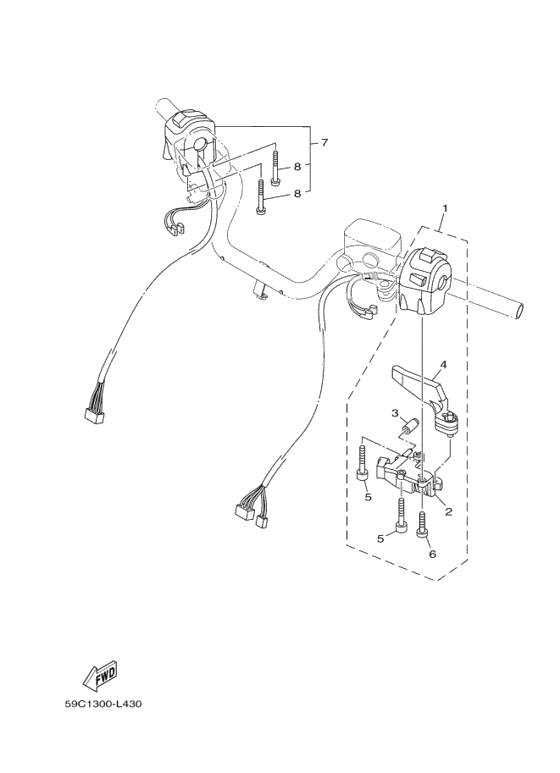 7
8
8
1
4
3
5
2
5
6
FWD
59C1300-L430