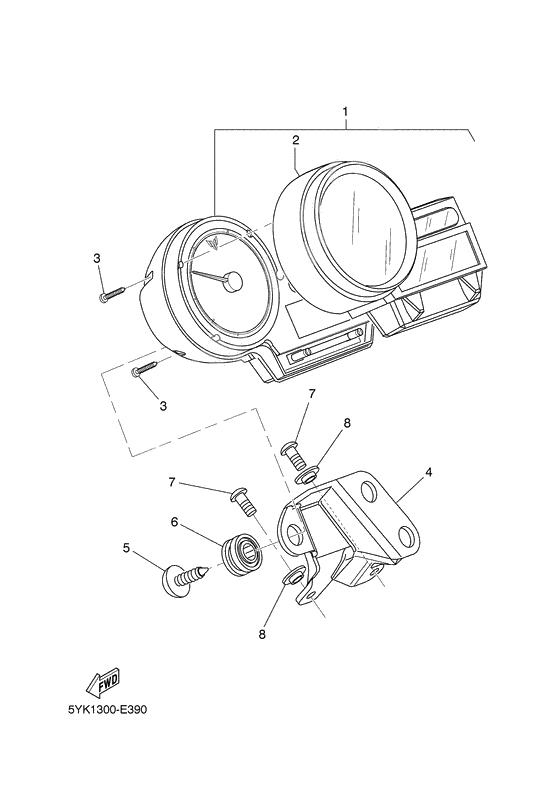 1
2
3
3
7
8
4
7
6
5
8
FWD
5YK1300-E390