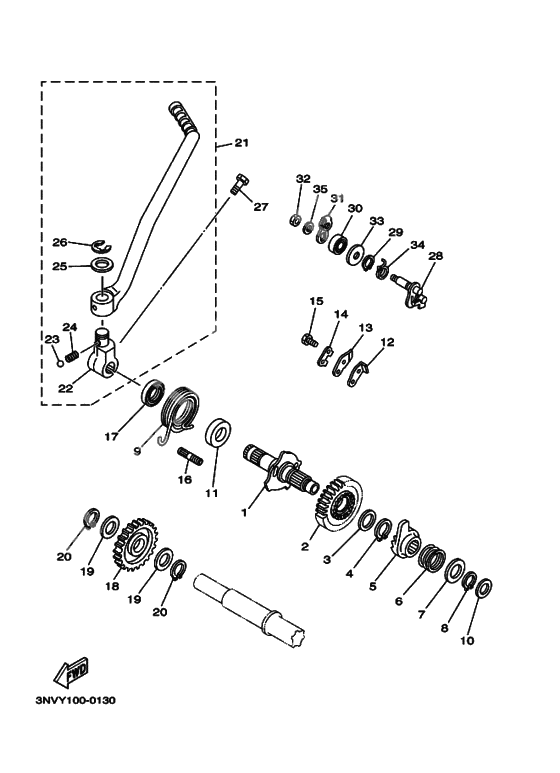 21
27
32
35
31
30
33
29
34
28
26
25
24
23
22
15
14
13
12
17
9
16
11
1
2
3
4
5
6
7
8
10
20
19
18
19
20
FWD
3NVY100-0130