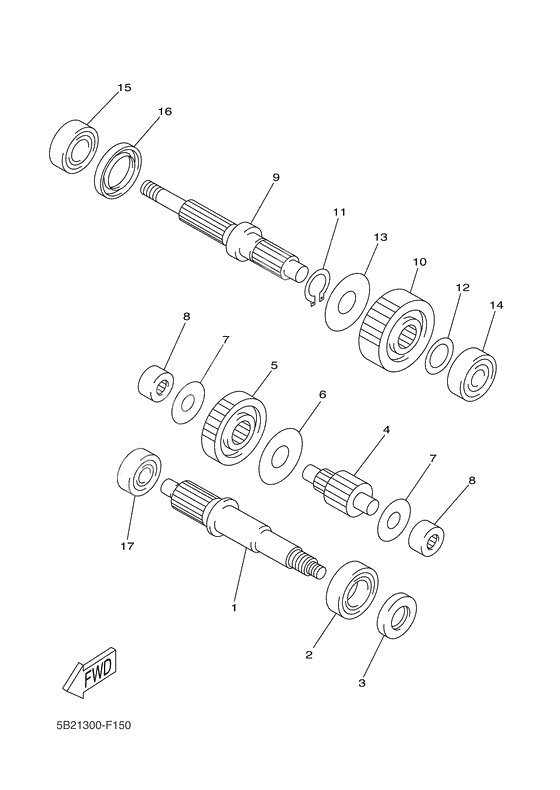 15
16
9
11
13
10
12
14
8
7
5
6
4
7
8
17
1
2
3
FWD
5B21300-F150