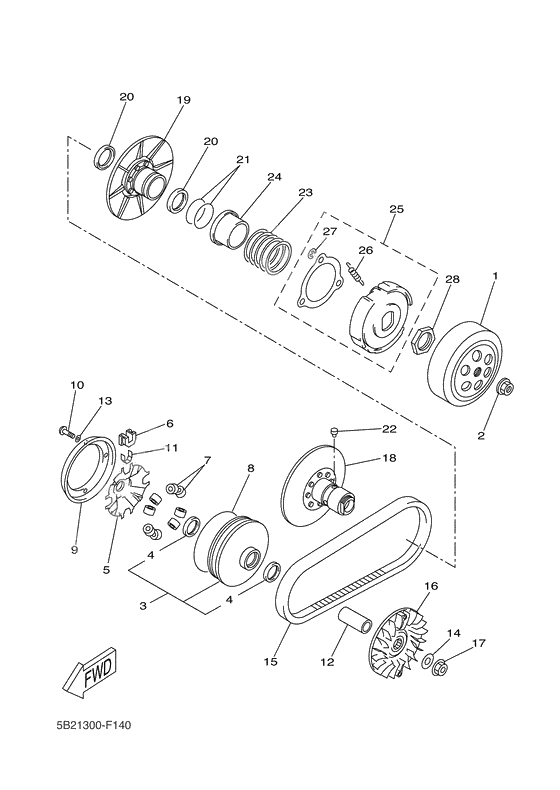 20
19
20
21
24
23
25
27
26
28
1
2
10
13
6
11
7
8
22
18
9
5
4
3
4
16
14
17
15
12
FWD
5B21300-F140