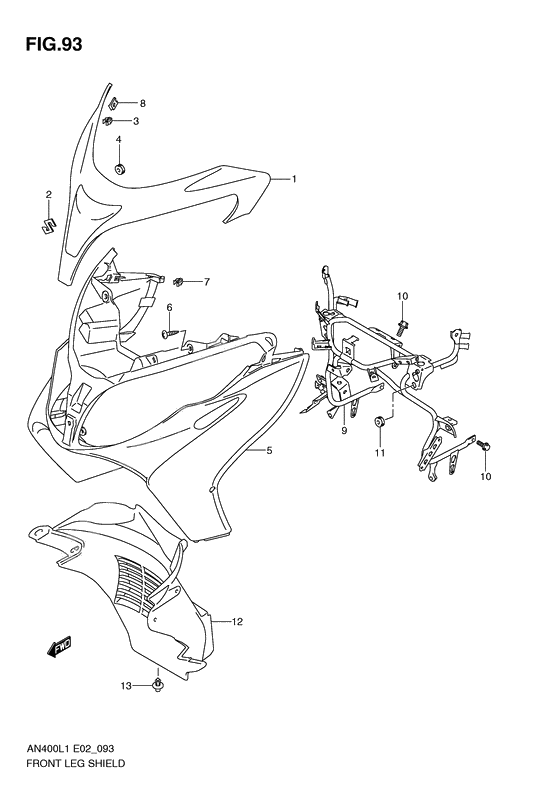 FIG.93

8
3
4
1
2
7
6
10
5
9
11
10
12
FWD
13

AN400L1 E02_093
FRONT LEG SHIELD