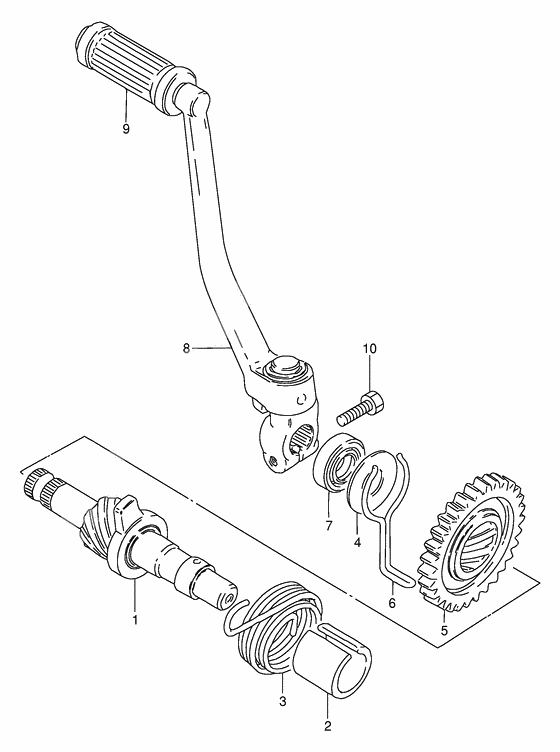 9
8
10
7
4
6
5
1
3
2