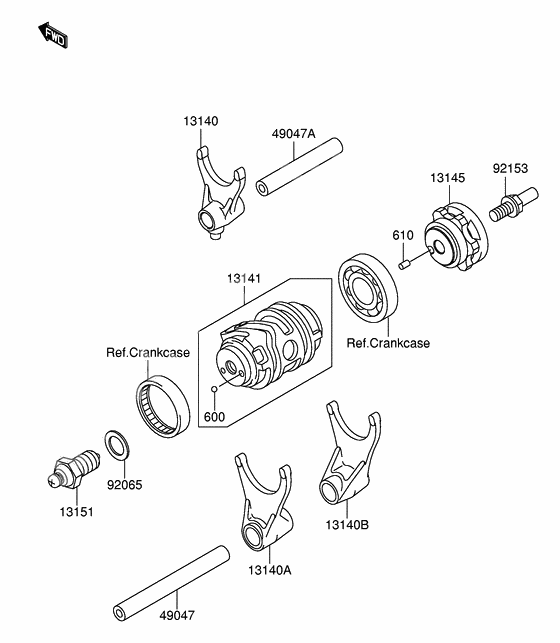 FWD

13140

49047A

13145

92153

610

13141

Ref.Crankcase

Ref.Crankcase

600

92065

13151

13140B

13140A

49047