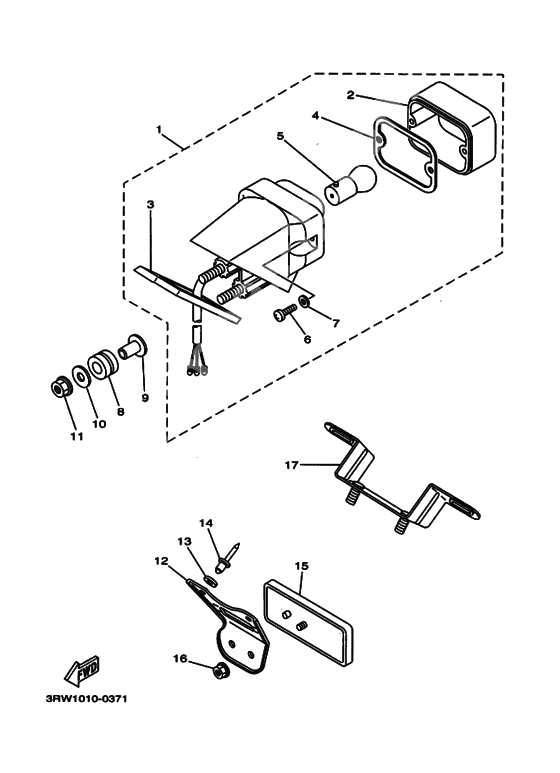 1
2
4
5
3
7
6
9
8
10
11
17
14
13
12
15
16
FWD
3RW1010-0371