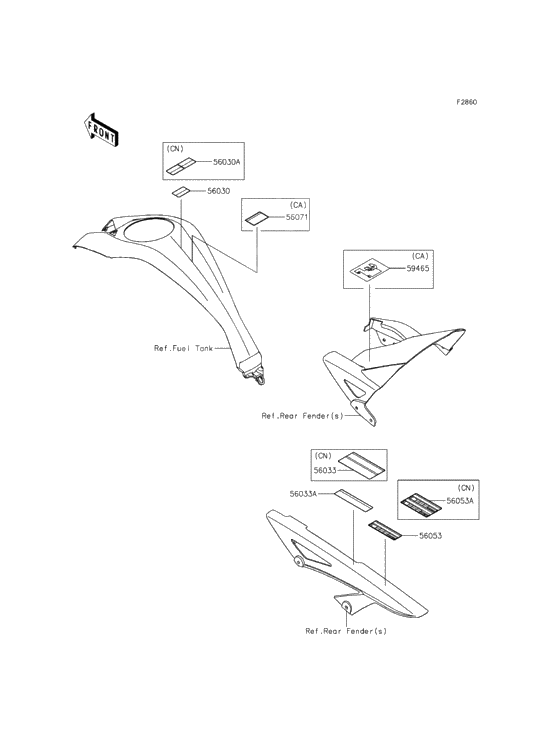 F2860

FRONT

(CN)
56030A

56030

(CA)
56071

(CA)
59465

Ref.Fuel Tank

Ref.Rear Fender(s)

(CN)
56033

56033A

(CN)
56053A

56053

Ref.Rear Fender(s)