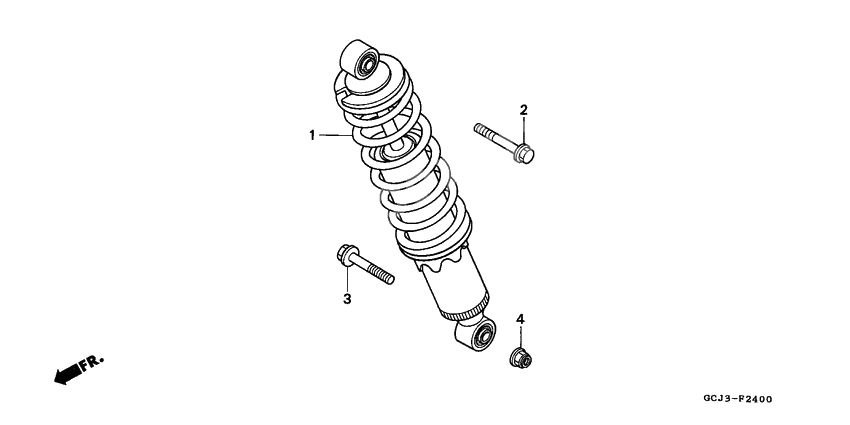 1
2
3
4
FR.
GCJ3-F2400