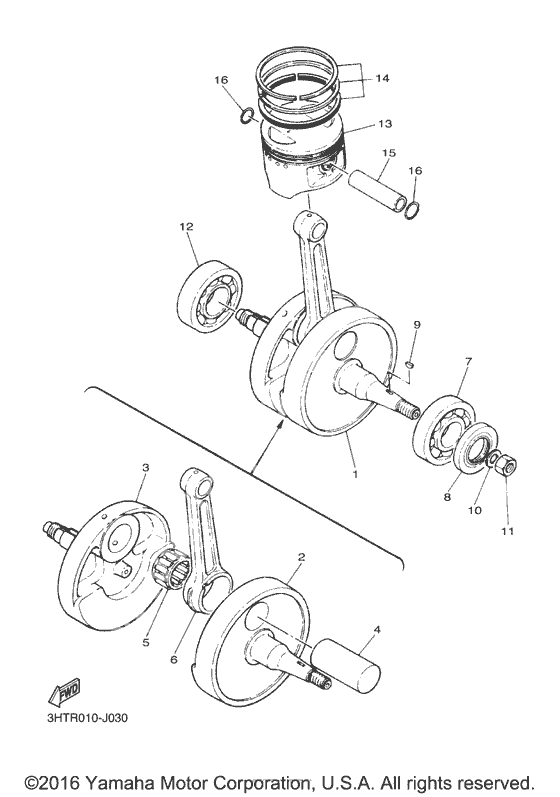 16
14
13
15
16
12
9
7
1
8
10
11
3
2
5
6
4
FWD
3HTR010-J030

©2016 Yamaha Motor Corporation, U.S.A. All rights reserved.