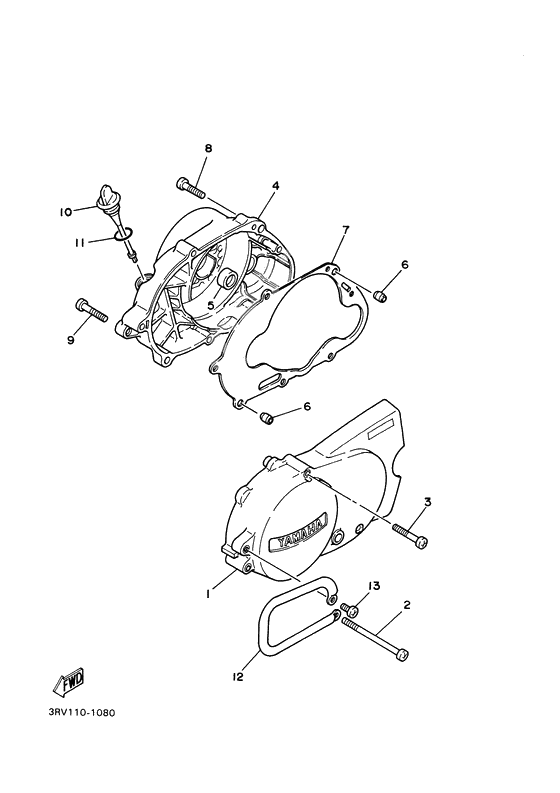 8
4
10
11
7
6
5
9
6
YAMAHA
3
1
13
2
12
FWD
3RV110-1080