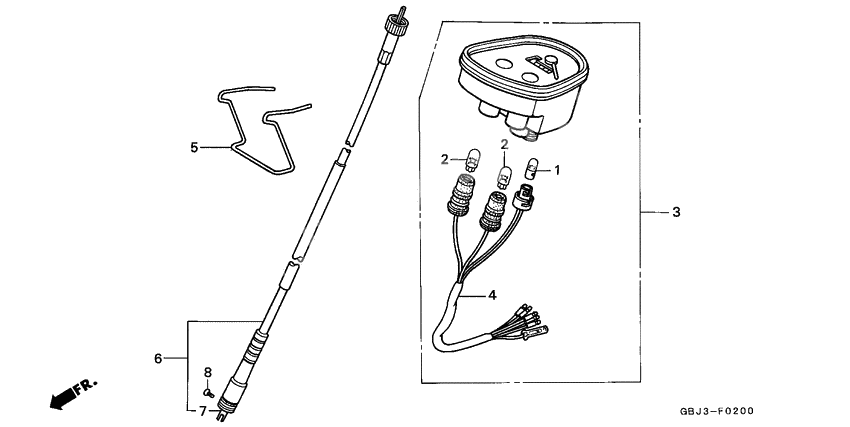 5
2
2
1
3
4
6
8
7
FR.
GBJ3-F0200